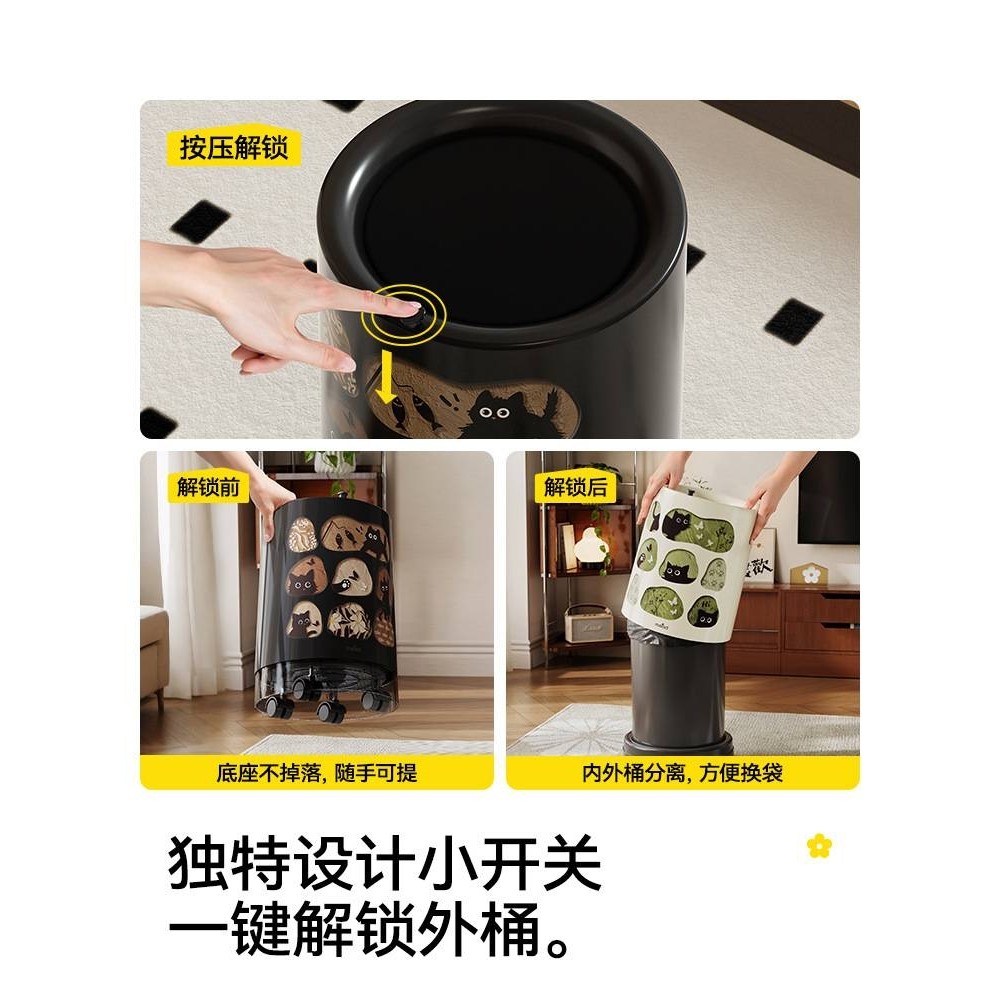 按压解锁

解锁前

解锁后

底座不掉落，随手可提

内外桶分离，方便换袋

独特设计小开关
一键解锁外桶。