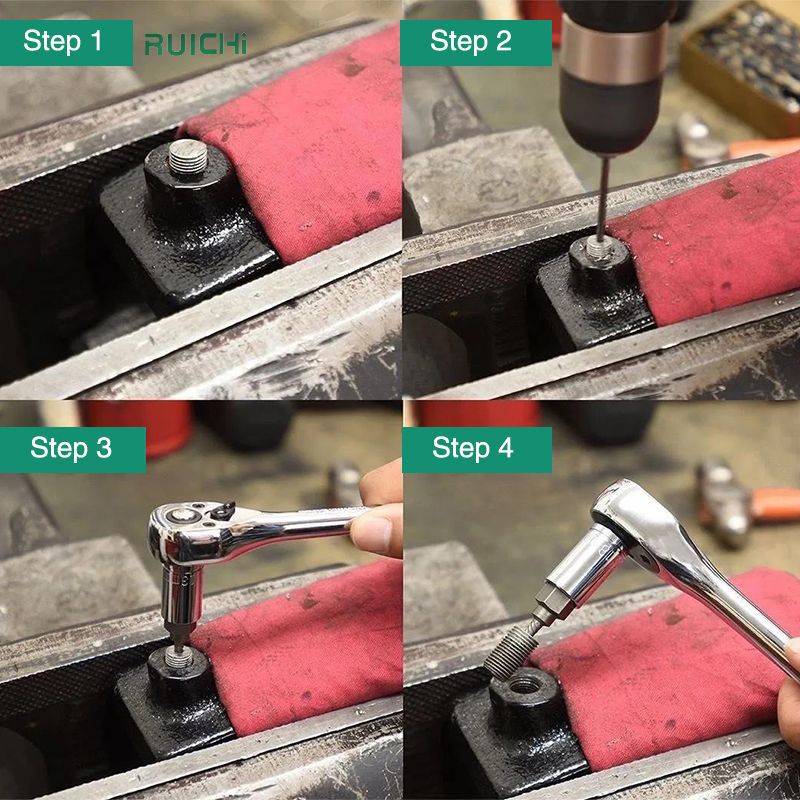 Step 1
RUICHI

Step 2

Step 3

Step 4