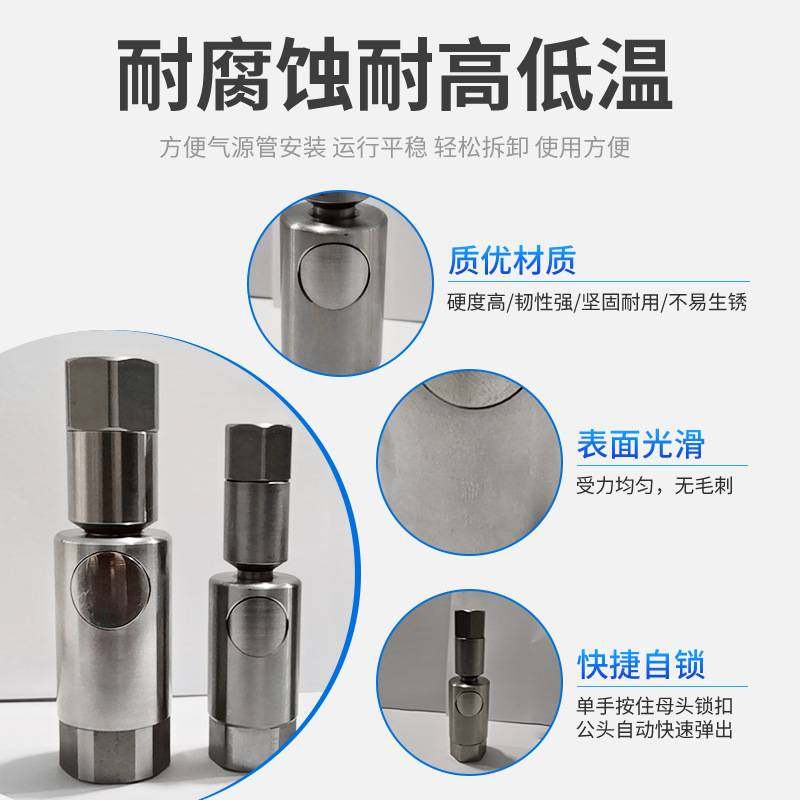 耐腐蚀耐高低温

方便气源管安装 运行平稳 轻松拆卸 使用方便

质优材质

硬度高/韧性强/坚固耐用/不易生锈

表面光滑

受力均匀，无毛刺

快捷自锁

单手按住母头锁扣
公头自动快速弹出