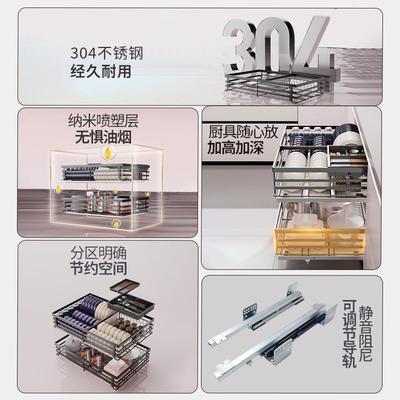 304不锈钢
经久耐用

304

纳米喷塑层
无惧油烟

厨具随心放
加高加深

分区明确
节约空间

静音阻尼
可调节导轨