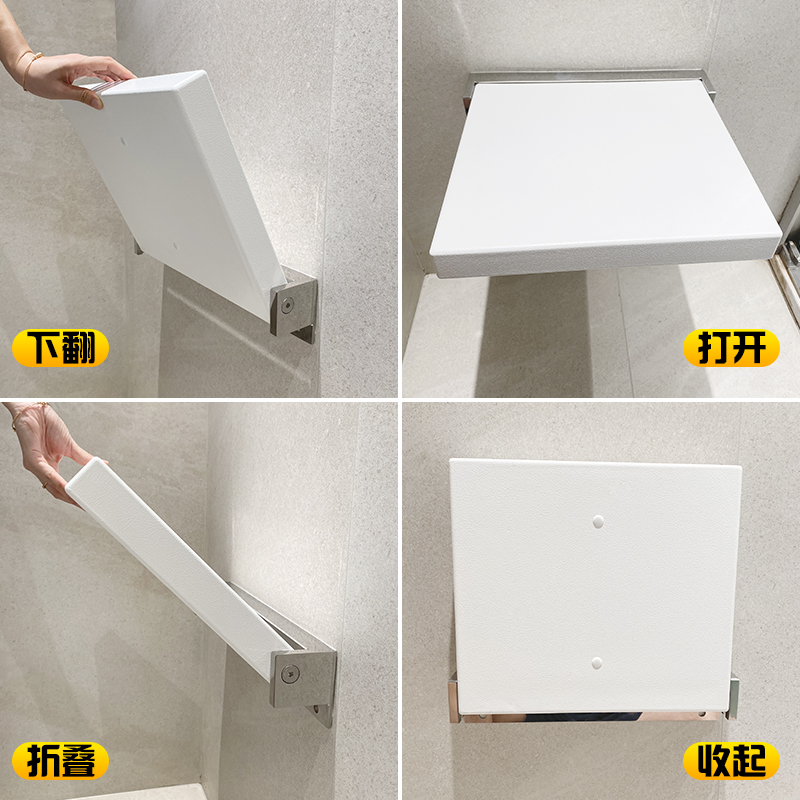 下翻

打开

折叠

收起