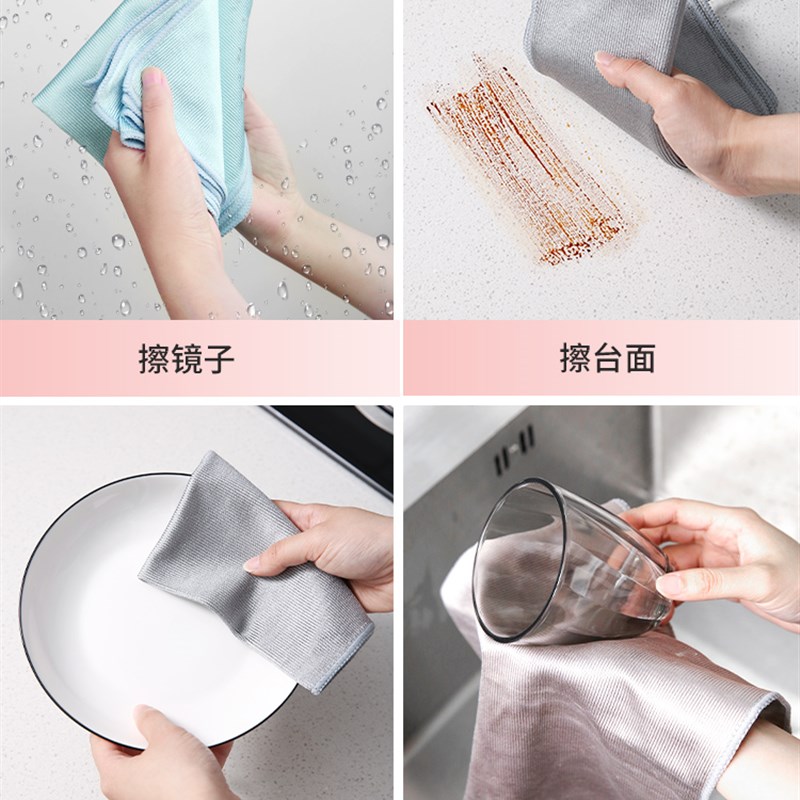 擦镜子

擦台面