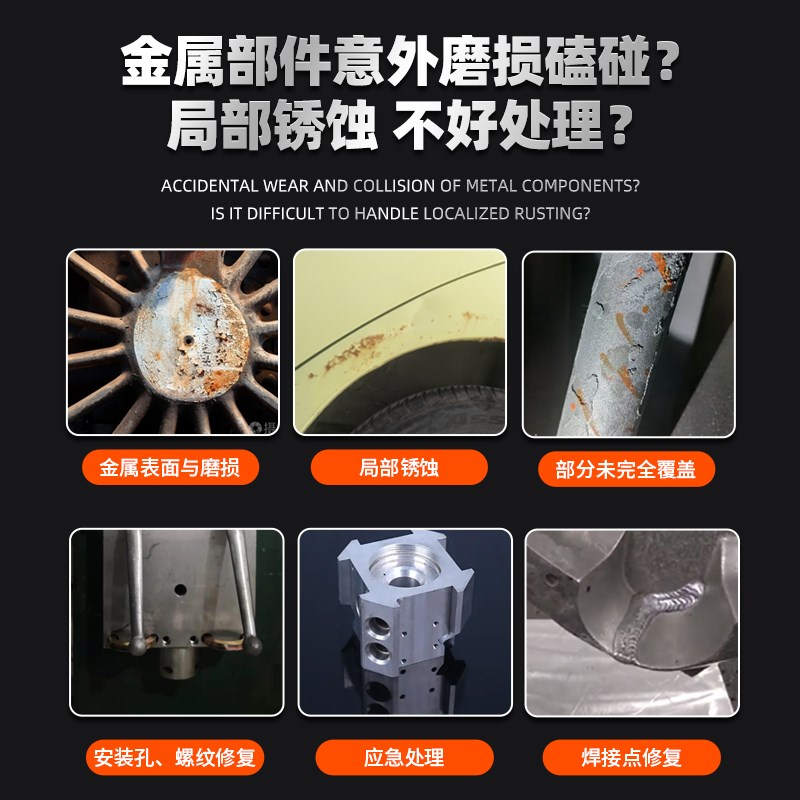 金属部件意外磨损磕碰？
局部锈蚀 不好处理？

ACCIDENTAL WEAR AND COLLISION OF METAL COMPONENTS?
IS IT DIFFICULT TO HANDLE LOCALIZED RUSTING?

金属表面与磨损

局部锈蚀

部分未完全覆盖

安装孔、螺纹修复

应急处理

焊接点修复