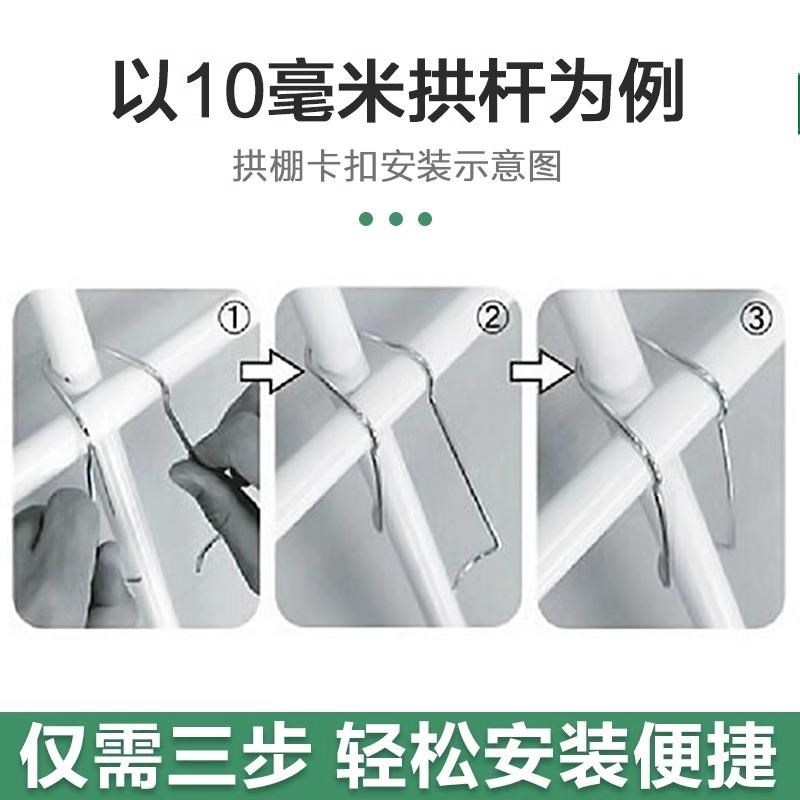 以10毫米拱杆为例

拱棚卡扣安装示意图

①

②

③

仅需三步 轻松安装便捷