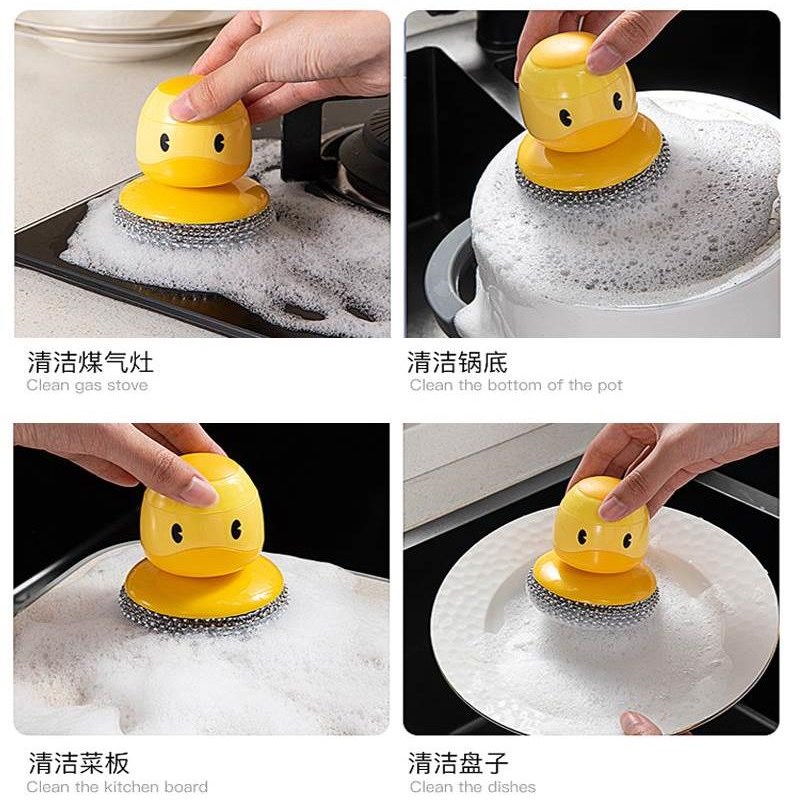 清洁煤气灶
Clean gas stove

清洁锅底
Clean the bottom of the pot

清洁菜板
Clean the kitchen board

清洁盘子
Clean the dishes