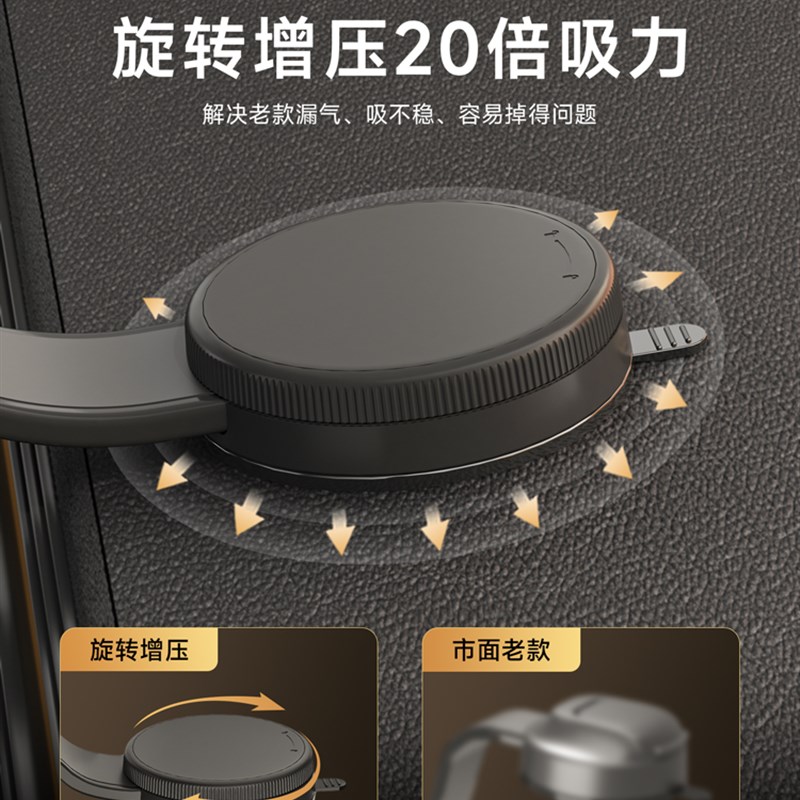 旋转增压20倍吸力

解决老款漏气、吸不稳、容易掉得问题

旋转增压

市面老款