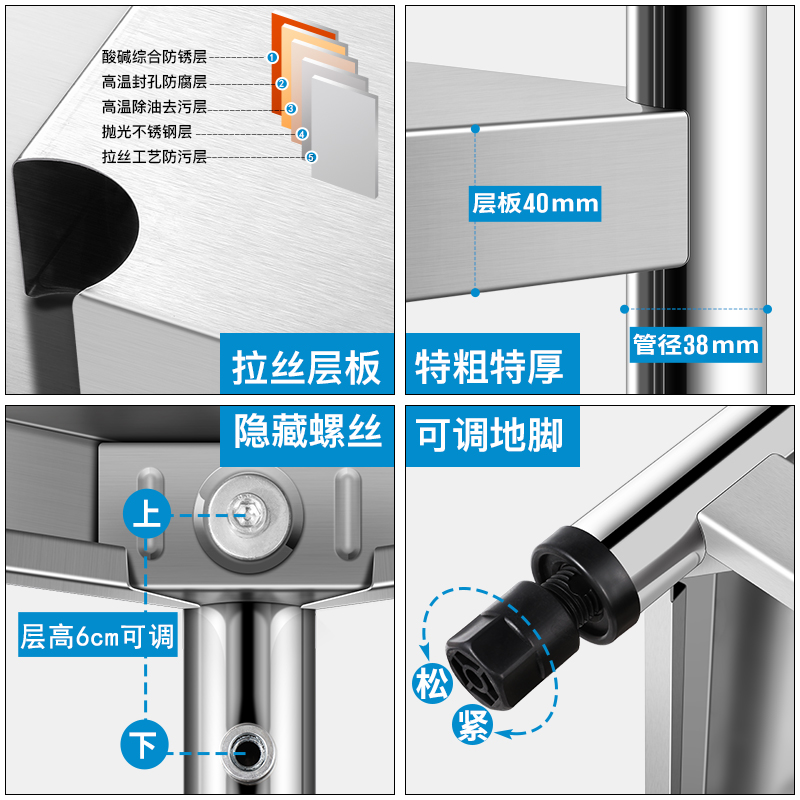 酸碱综合防锈层 1
高温封孔防腐层 2
高温除油去污层 3
抛光不锈钢层 4
拉丝工艺防污层 5

拉丝层板

层板40mm

管径38mm

特粗特厚

隐藏螺丝

上

层高6cm可调

下

可调地脚

松

紧