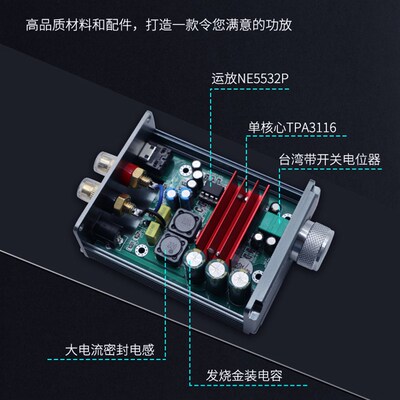 高品质材料和配件，打造一款令您满意的功放

运放NE5532P

单核心TPA3116

台湾带开关电位器

大电流密封电感

发烧金装电容