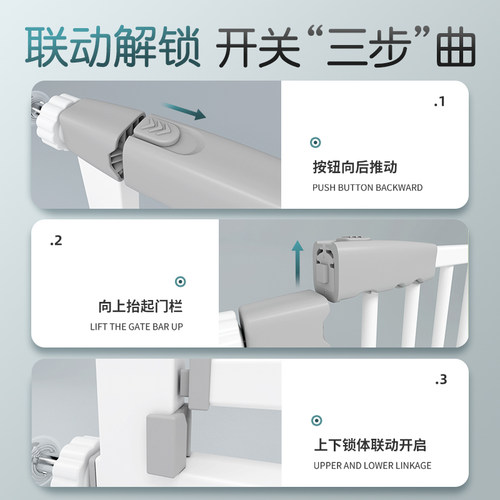 联动解锁 开关“三步”曲

.1

按钮向后推动

PUSH BUTTON BACKWARD

.2

向上抬起门栏

LIFT THE GATE BAR UP

.3

上下锁体联动开启

UPPER AND LOWER LINKAGE