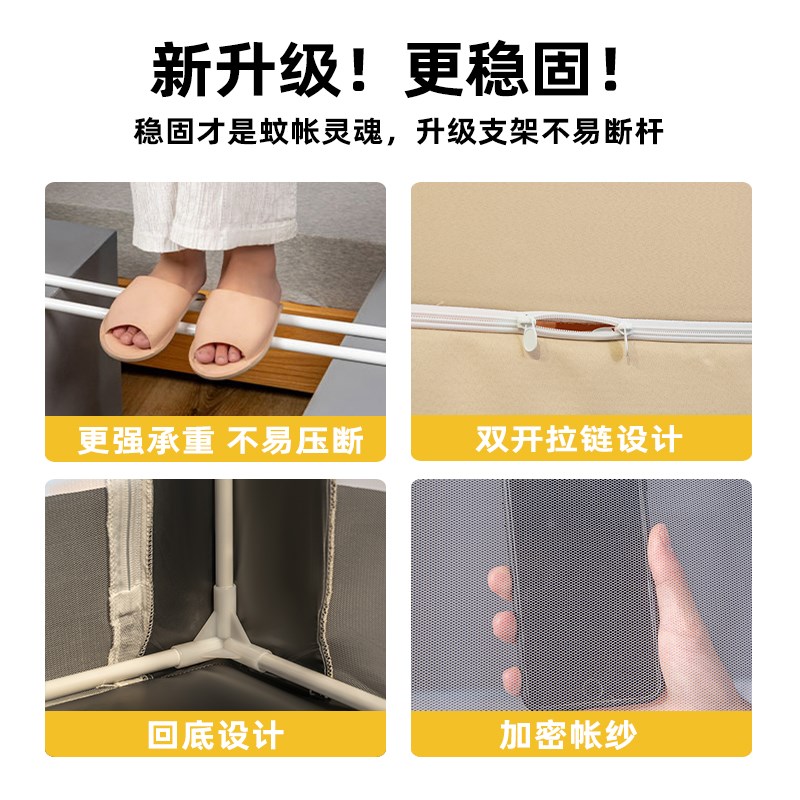 新升级！更稳固！

稳固才是蚊帐灵魂，升级支架不易断杆

更强承重 不易压断

双开拉链设计

回底设计

加密帐纱