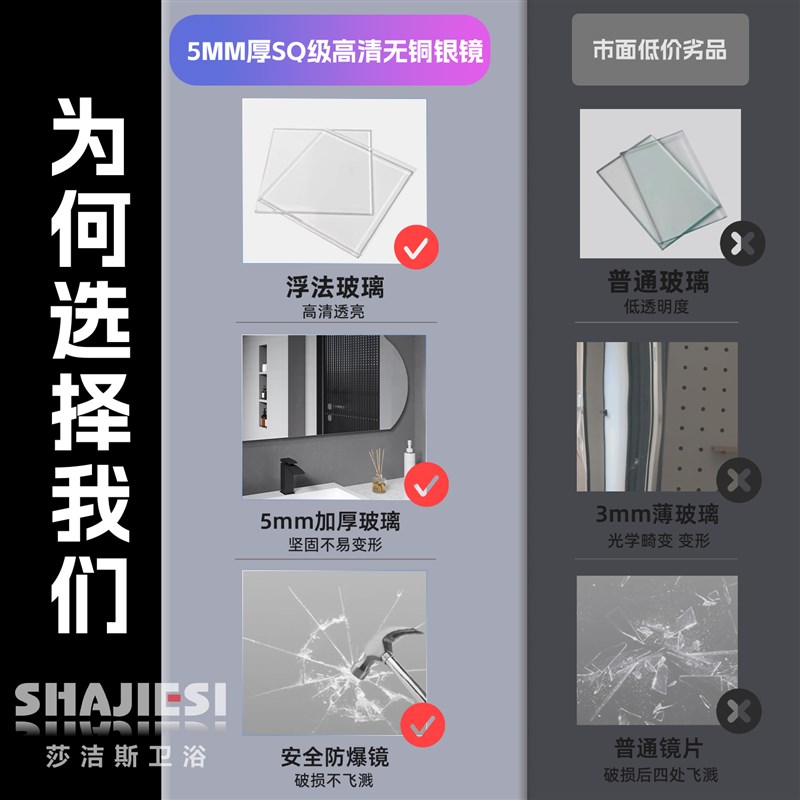 为何选择我们

SHAJIESI
莎洁斯卫浴

5MM厚SQ级高清无铜银镜

浮法玻璃
高清透亮

5mm加厚玻璃
坚固不易变形

安全防爆镜
破损不飞溅

市面低价劣品

普通玻璃
低透明度

3mm薄玻璃
光学畸变 变形

普通镜片
破损后四处飞溅