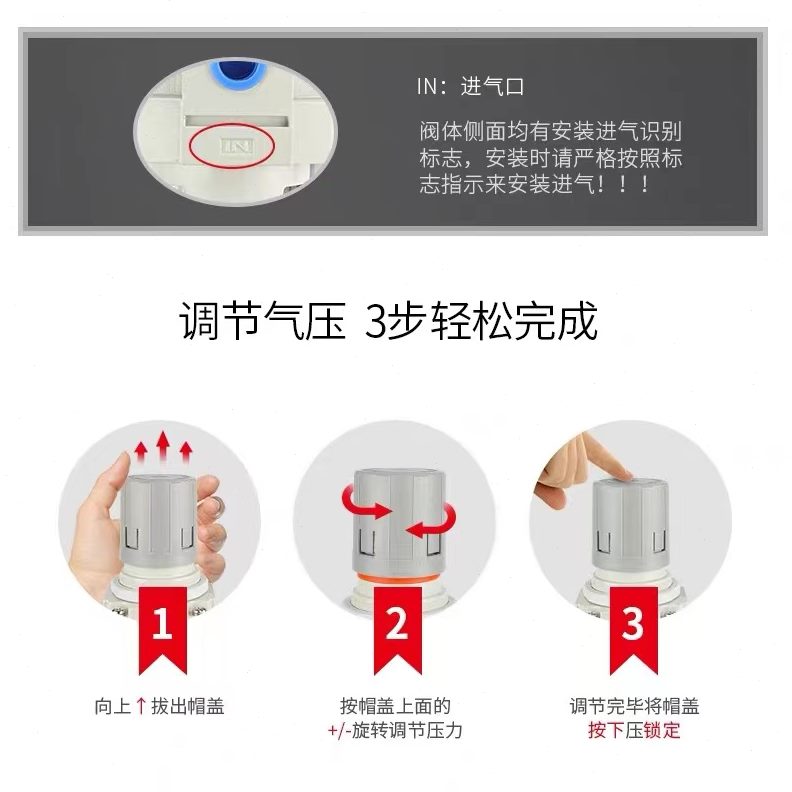 IN

IN：进气口

阀体侧面均有安装进气识别标志，安装时请严格按照标志指示来安装进气！！！

调节气压 3步轻松完成

1

向上↑拔出帽盖

2

按帽盖上面的 +/-旋转调节压力

3

调节完毕将帽盖 按下压锁定