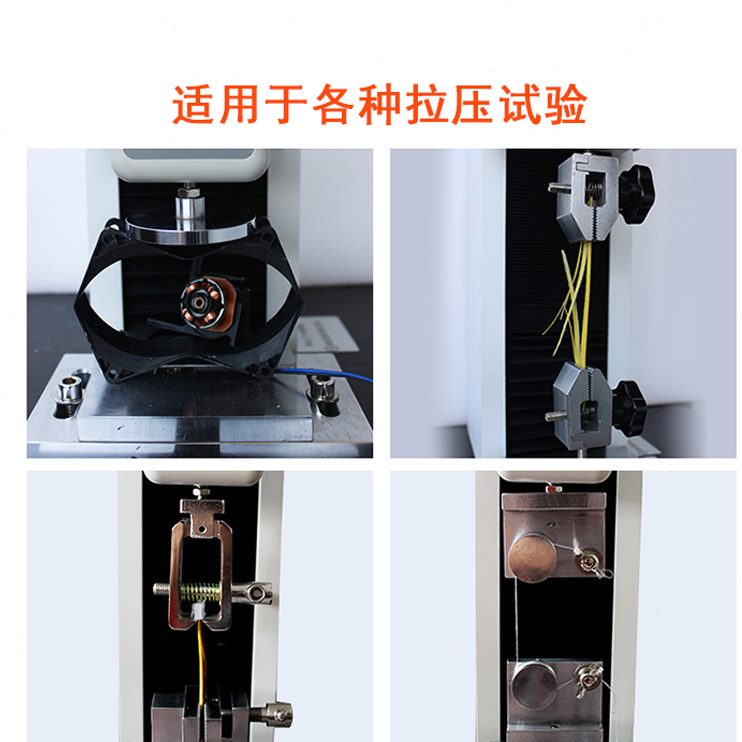 适用于各种拉压试验