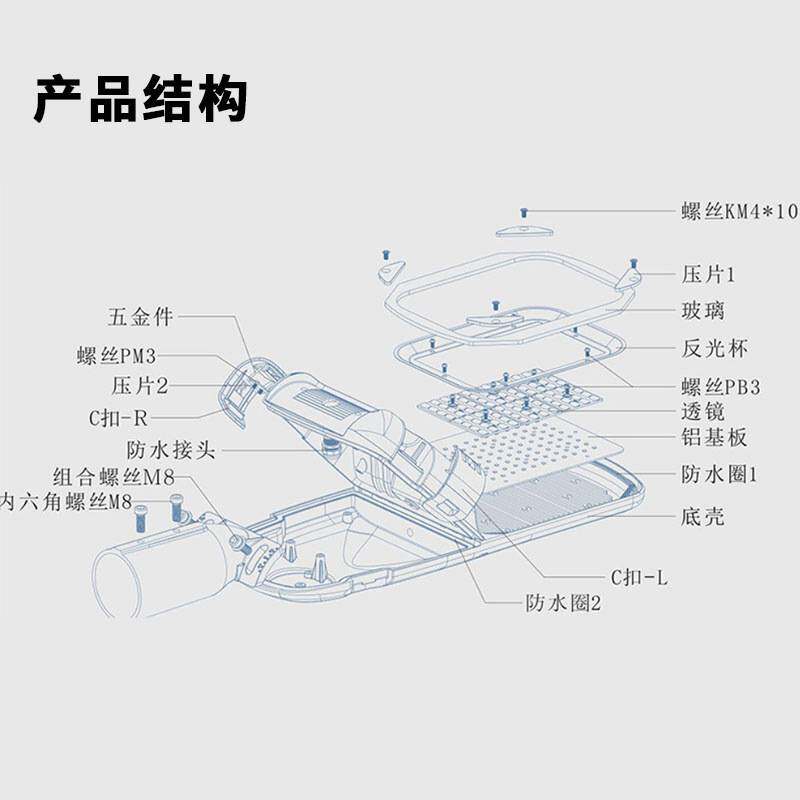 产品结构

螺丝KM4*10
压片1
玻璃
反光杯
螺丝PB3
透镜
铝基板
防水圈1
底壳
五金件
螺丝PM3
压片2
C扣-R
防水接头
组合螺丝M8
内六角螺丝M8
C扣-L
防水圈2