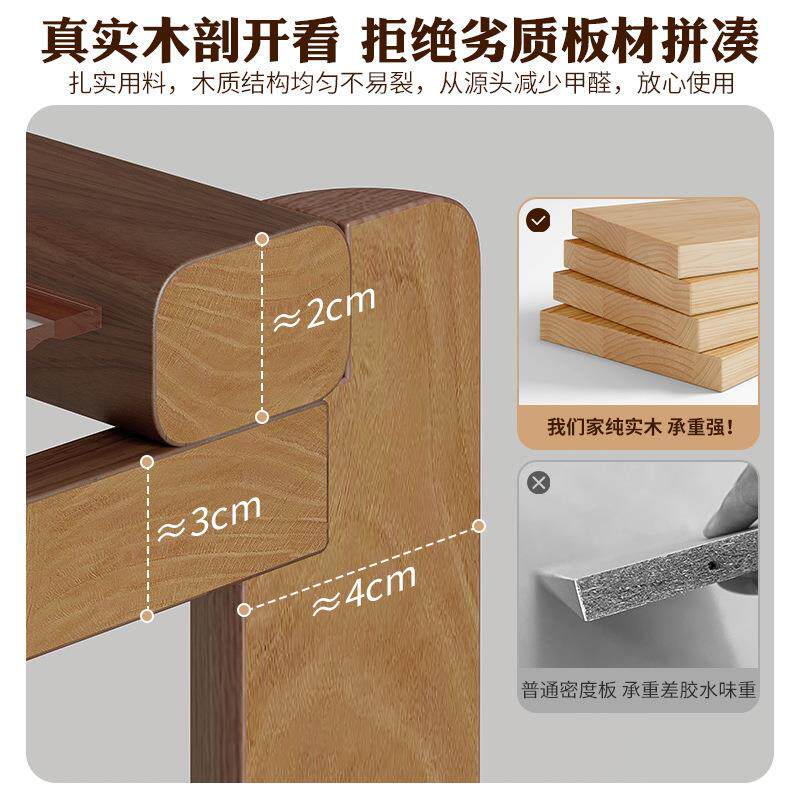 真实木剖开看 拒绝劣质板材拼凑

扎实用料，木质结构均匀不易裂，从源头减少甲醛，放心使用

≈2cm

≈3cm

≈4cm

我们家纯实木 承重强！

普通密度板 承重差胶水味重