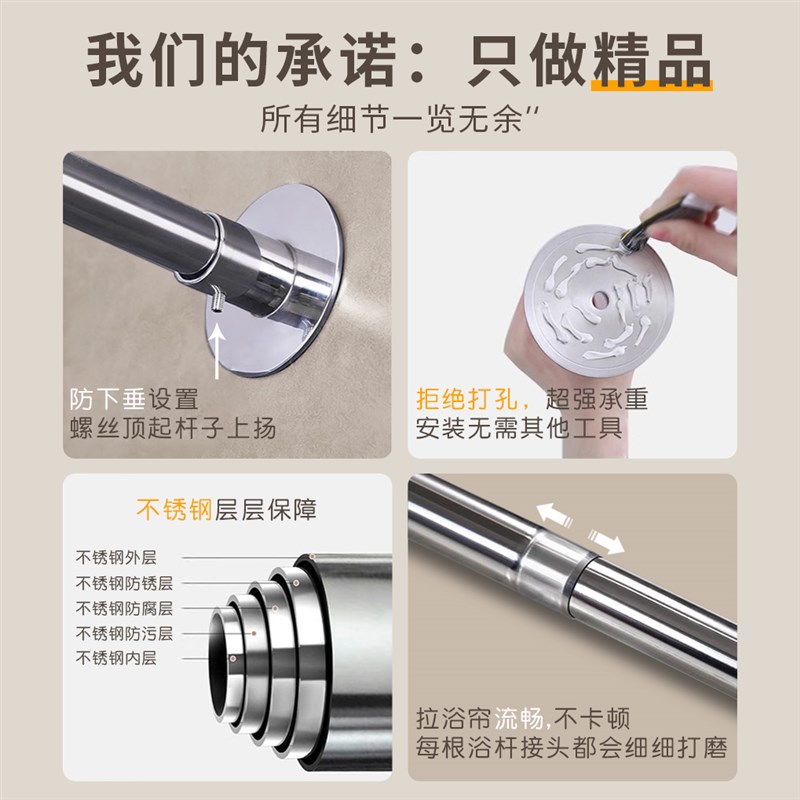 我们的承诺：只做精品
所有细节一览无余"

防下垂设置
螺丝顶起杆子上扬

拒绝打孔，超强承重
安装无需其他工具

不锈钢层层保障
不锈钢外层
不锈钢防锈层
不锈钢防腐层
不锈钢防污层
不锈钢内层

拉浴帘流畅,不卡顿
每根浴杆接头都会细细打磨