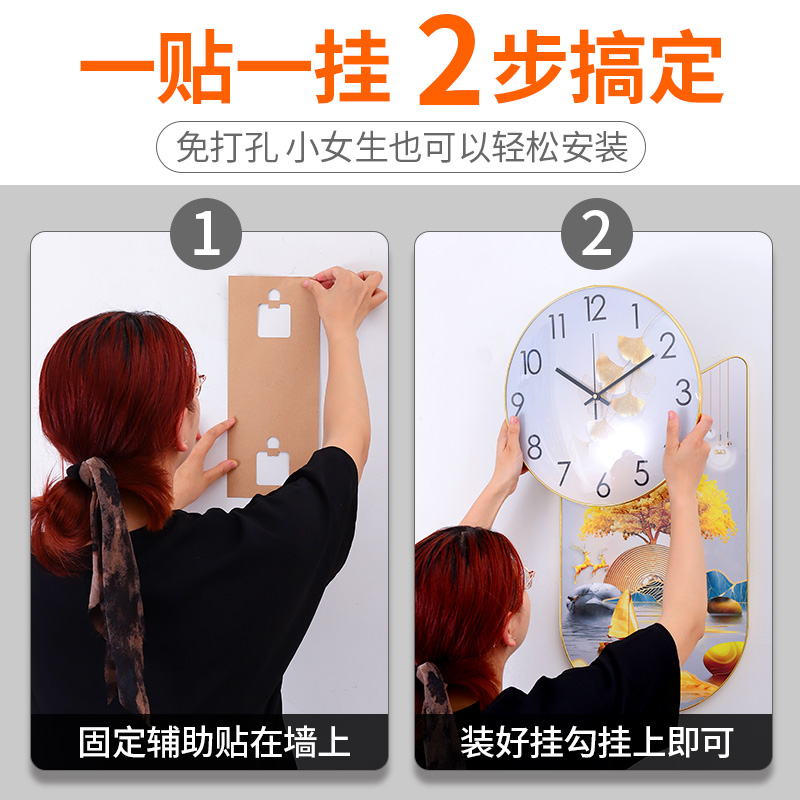 一贴一挂 2步搞定

免打孔 小女生也可以轻松安装

1

固定辅助贴在墙上

2

12 1 2 3 5 6 7 8 9 10 11

装好挂勾挂上即可