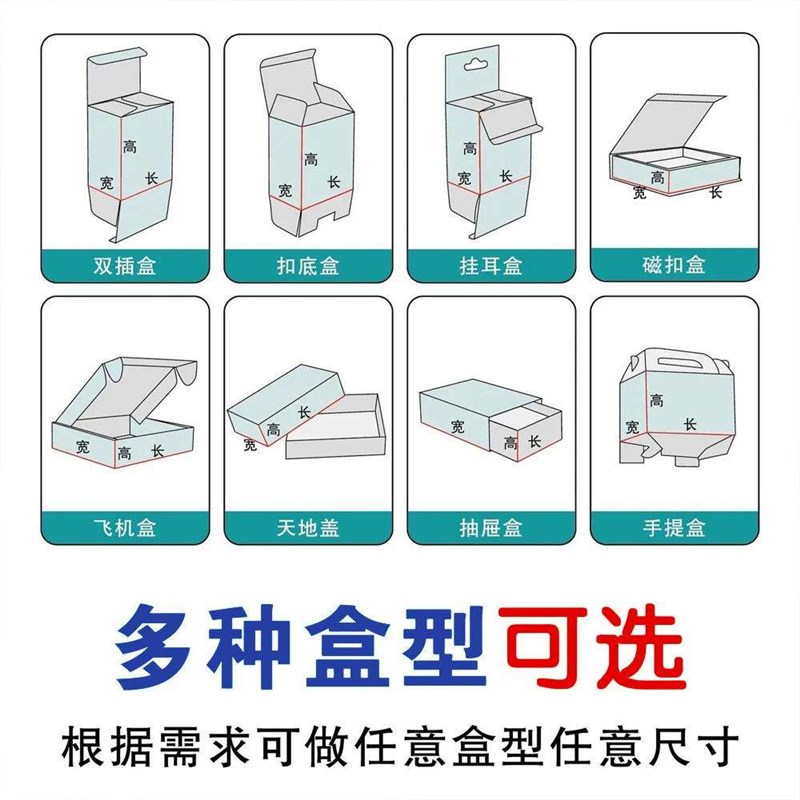 高
宽
长
双插盒

高
宽
长
扣底盒

高
宽
长
挂耳盒

高
宽
长
磁扣盒

宽
高
长
飞机盒

长
高
宽
天地盖

宽
高
长
抽屉盒

高
宽
长
手提盒

多种盒型可选

根据需求可做任意盒型任意尺寸