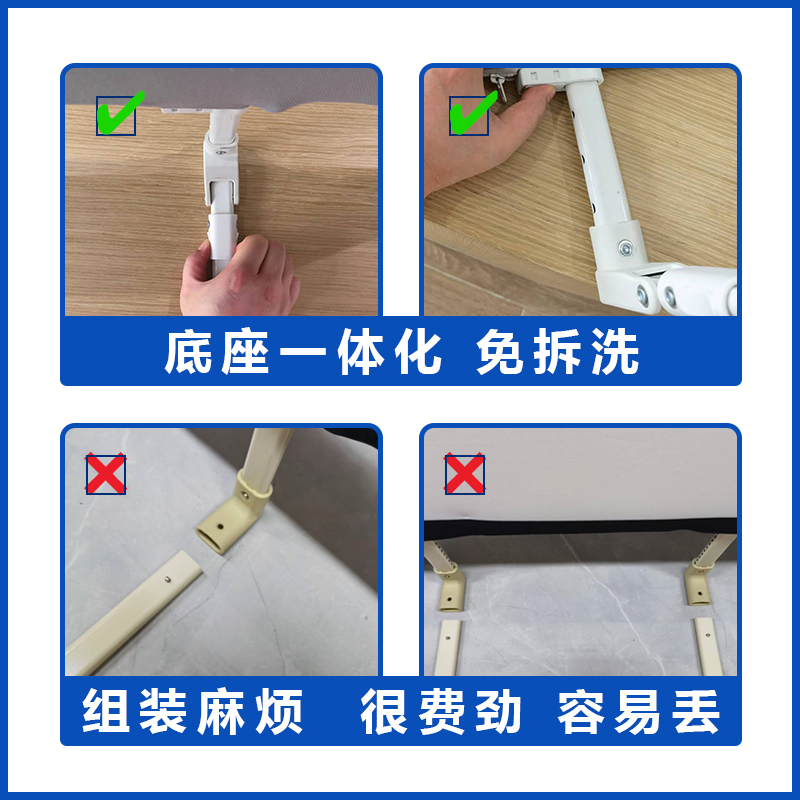 底座一体化 免拆洗

组装麻烦 很费劲 容易丢