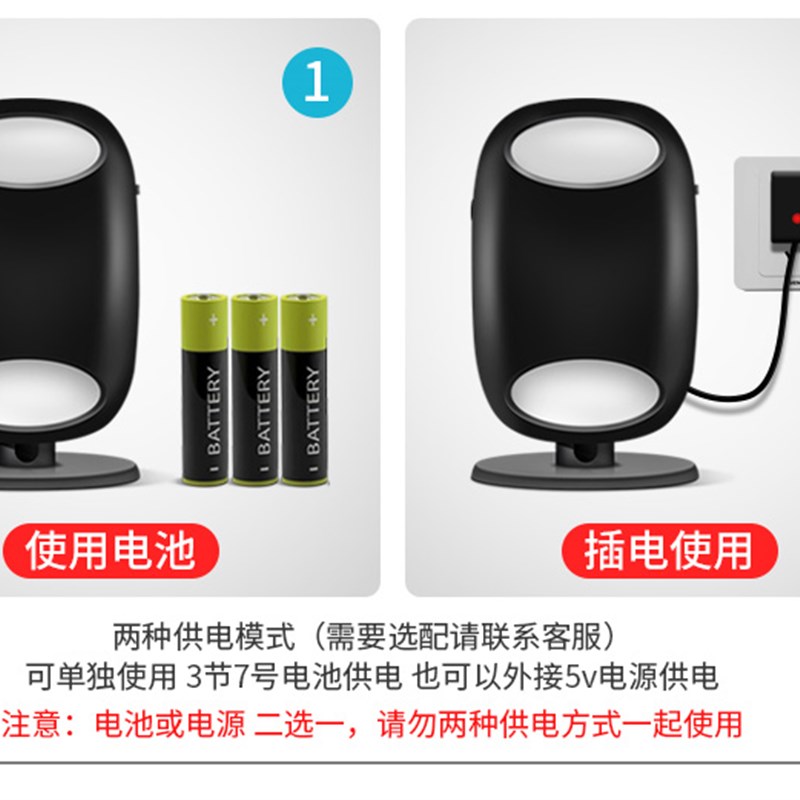 1

BATTERY

BATTERY

BATTERY

使用电池

插电使用

两种供电模式（需要选配请联系客服）
可单独使用 3节7号电池供电 也可以外接5v电源供电
注意：电池或电源 二选一，请勿两种供电方式一起使用