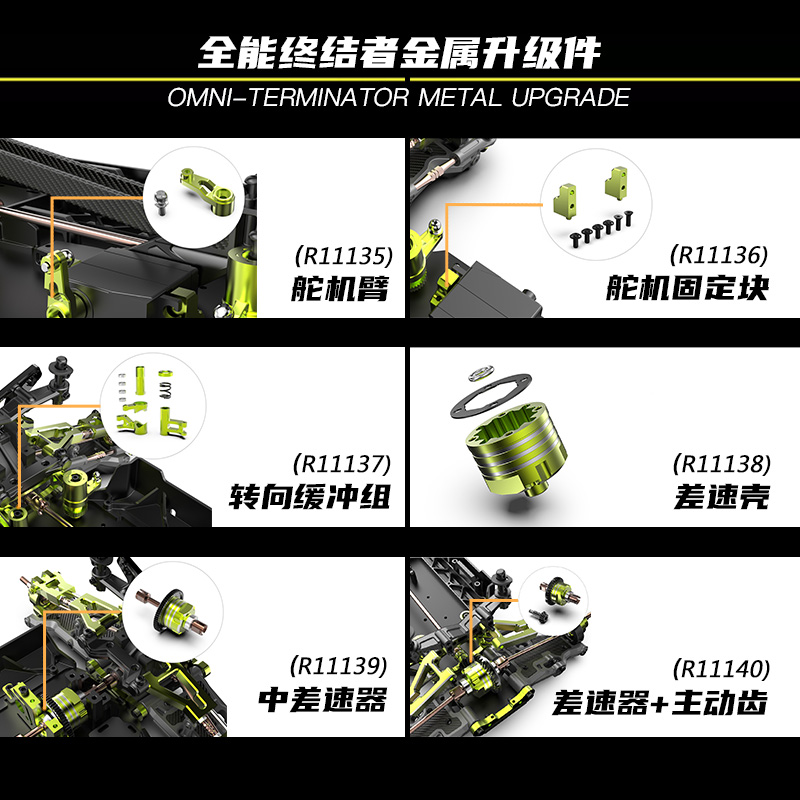 全能终结者金属升级件

OMNI-TERMINATOR METAL UPGRADE

(R11135)
舵机臂

(R11136)
舵机固定块

(R11137)
转向缓冲组

(R11138)
差速壳

(R11139)
中差速器

(R11140)
差速器+主动齿