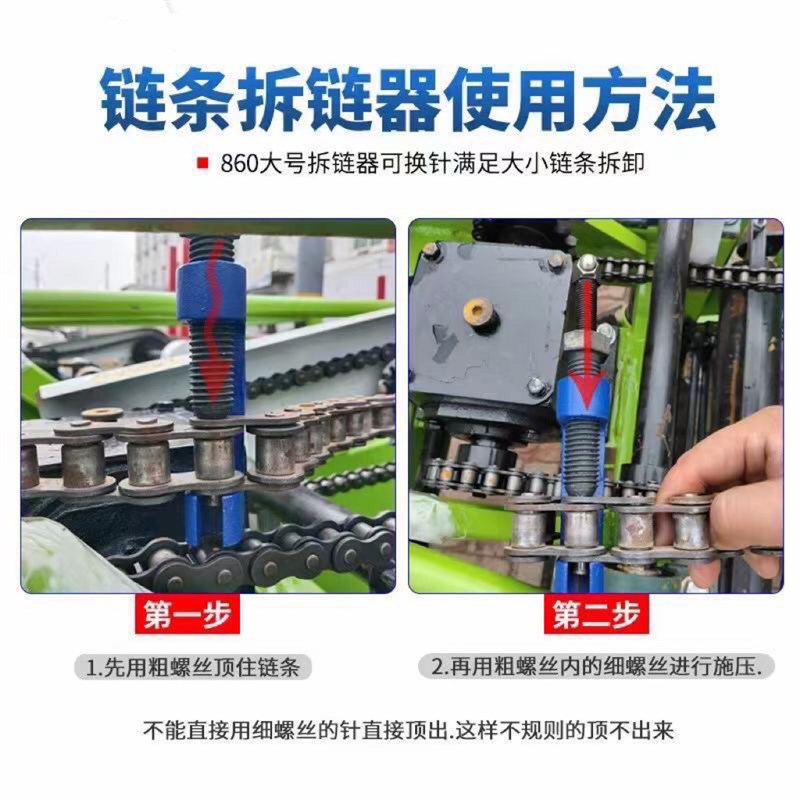 链条拆链器使用方法

860大号拆链器可换针满足大小链条拆卸

第一步

1.先用粗螺丝顶住链条

第二步

2.再用粗螺丝内的细螺丝进行施压.

不能直接用细螺丝的针直接顶出.这样不规则的顶不出来