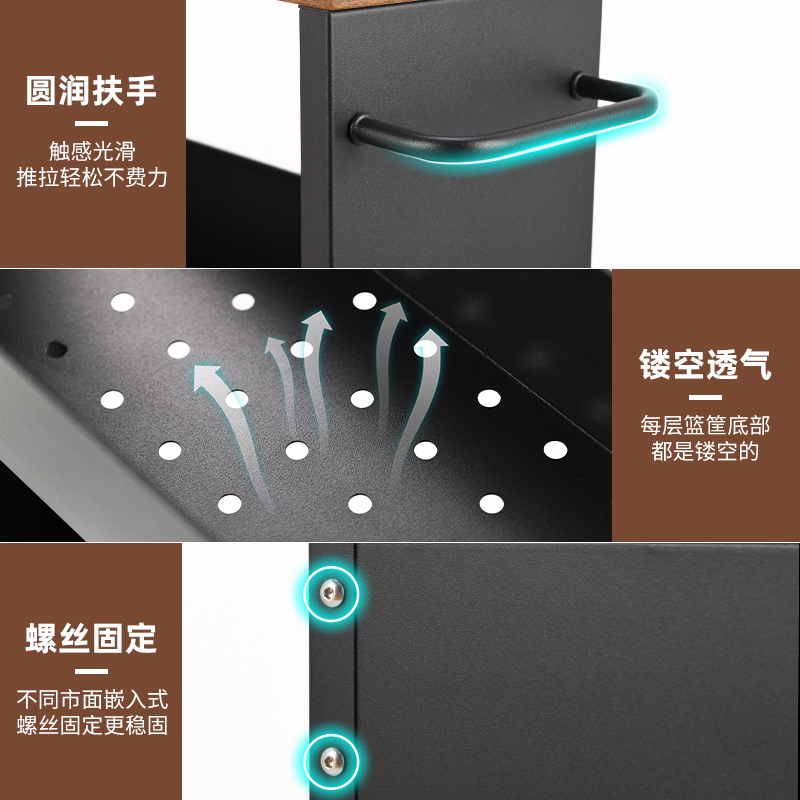 圆润扶手

触感光滑
推拉轻松不费力

镂空透气

每层篮筐底部
都是镂空的

螺丝固定

不同市面嵌入式
螺丝固定更稳固