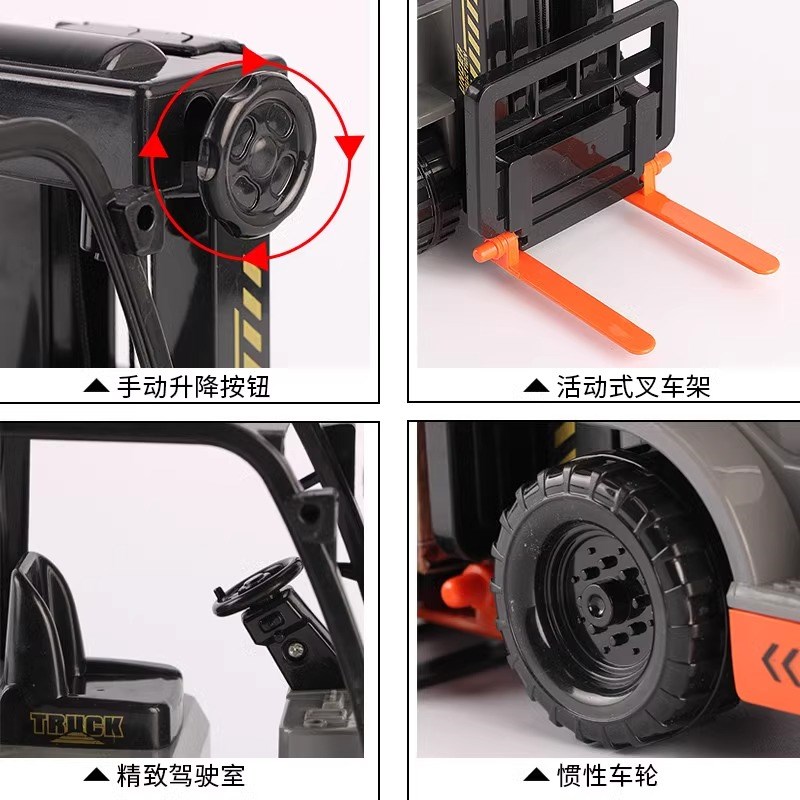 ▲ 手动升降按钮

▲ 活动式叉车架

TRUCK

▲ 精致驾驶室

▲ 惯性车轮