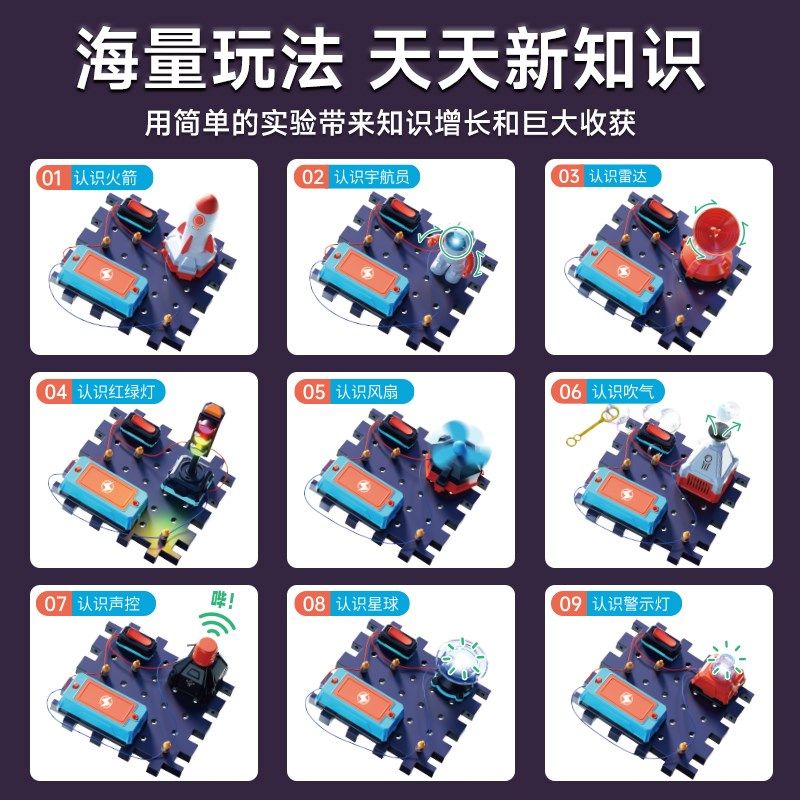 海量玩法 天天新知识

用简单的实验带来知识增长和巨大收获

01 认识火箭

02 认识宇航员

03 认识雷达

04 认识红绿灯

05 认识风扇

06 认识吹气

07 认识声控

哔!

08 认识星球

09 认识警示灯