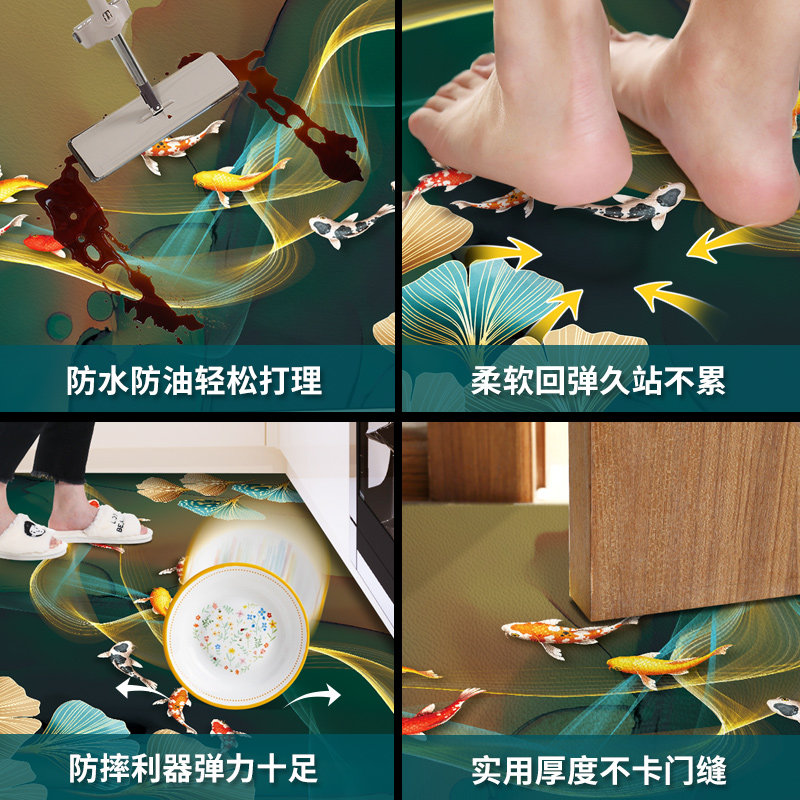 防水防油轻松打理

柔软回弹久站不累

防摔利器弹力十足

实用厚度不卡门缝