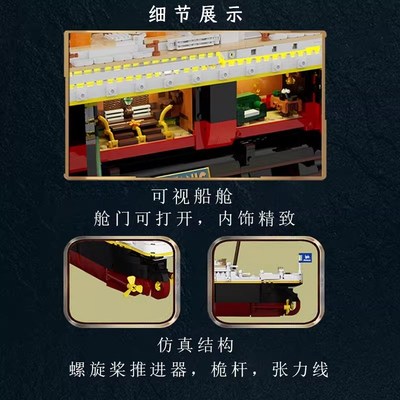 细节展示

可视船舱
舱门可打开，内饰精致

仿真结构
螺旋桨推进器，桅杆，张力线