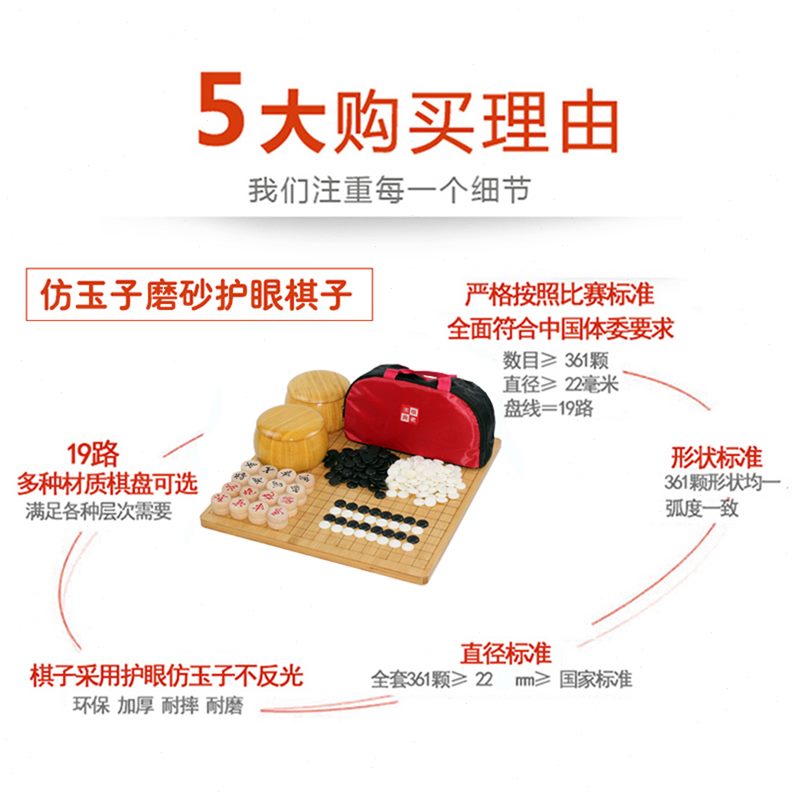 5大购买理由

我们注重每一个细节

仿玉子磨砂护眼棋子

严格按照比赛标准
全面符合中国体委要求

数目≥ 361颗
直径≥ 22毫米
盘线=19路

19路
多种材质棋盘可选
满足各种层次需要

形状标准
361颗形状均一
弧度一致

直径标准
全套361颗≥ 22 ㎜≥ 国家标准

棋子采用护眼仿玉子不反光
环保 加厚 耐摔 耐磨