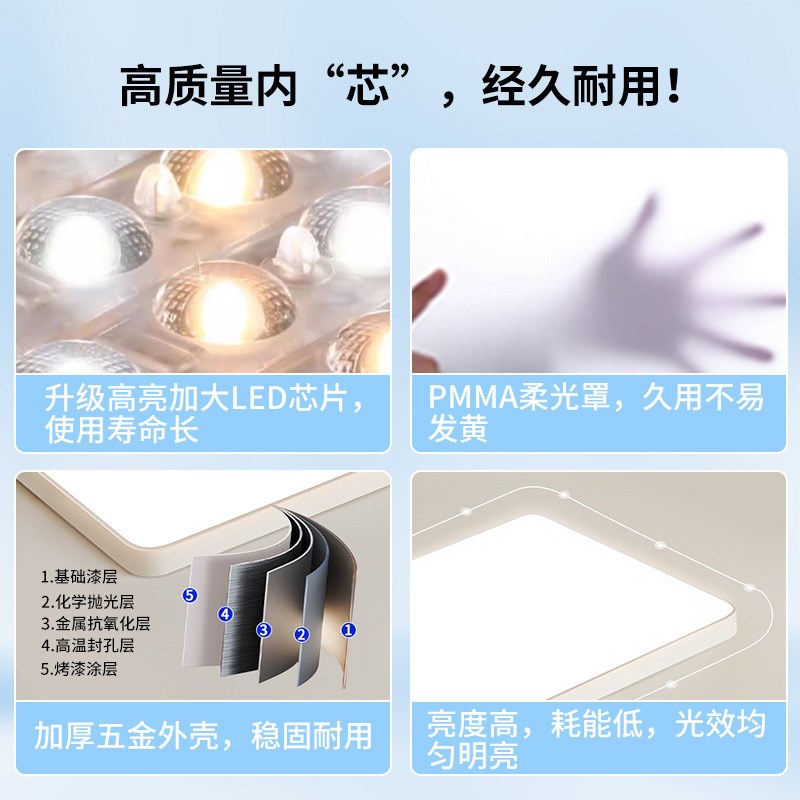 高质量内“芯”，经久耐用！

升级高亮加大LED芯片，使用寿命长

PMMA柔光罩，久用不易发黄

1.基础漆层
2.化学抛光层
3.金属抗氧化层
4.高温封孔层
5.烤漆涂层

5
4
3
2
1

加厚五金外壳，稳固耐用

亮度高，耗能低，光效均匀明亮