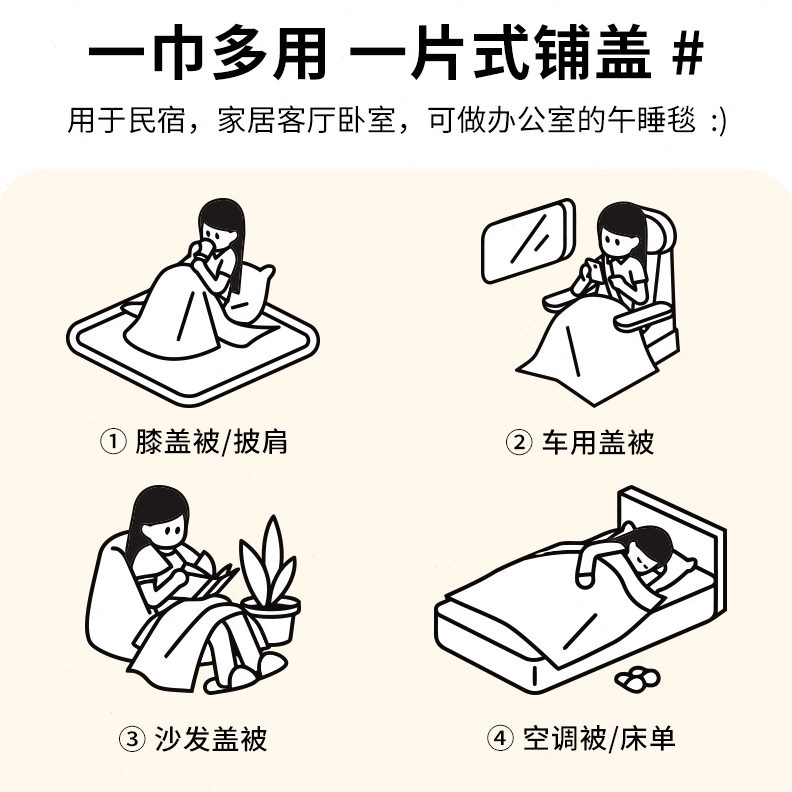 一巾多用 一片式铺盖 #

用于民宿，家居客厅卧室，可做办公室的午睡毯 :)

① 膝盖被/披肩

② 车用盖被

③ 沙发盖被

④ 空调被/床单