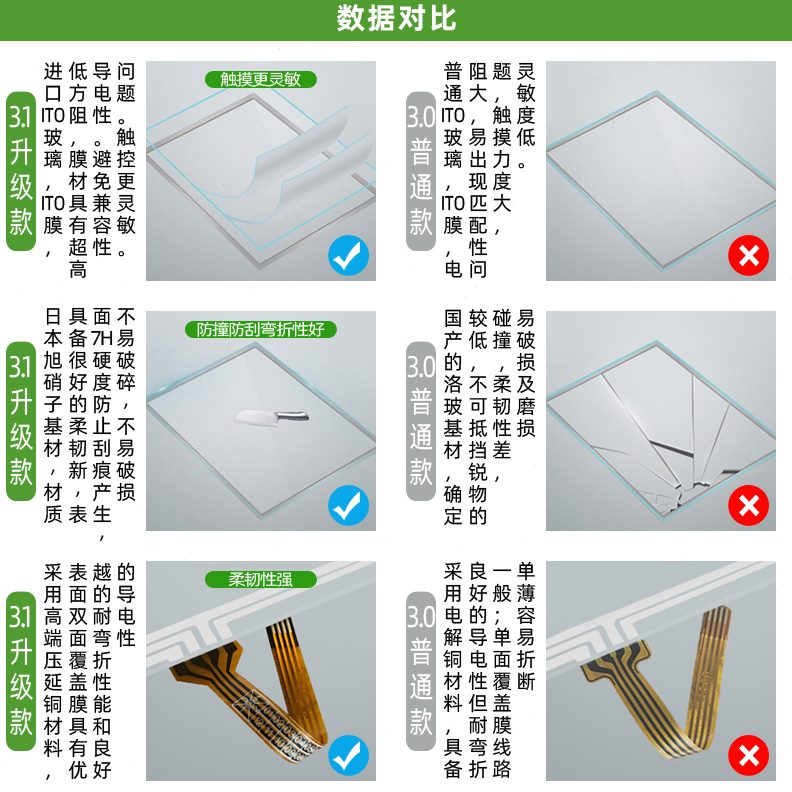 数据对比

3.1升级款

进口ITO玻璃，ITO膜，低方阻，膜材具有超高导电性。避免兼容性问题。触控更灵敏。

触摸更灵敏

3.0普通款

普通ITO玻璃，ITO膜，电阻大，易出现匹配性问题，触摸力度大，灵敏度低。

3.1升级款

日本旭硝子基材，材质具备很好的柔韧新，表面7H硬度防止刮痕产生，不易破碎，不易破损

防撞防刮弯折性好

3.0普通款

国产的洛玻基材，确定较低，不可抵挡锐物的碰撞，柔韧性差，易破损及磨损

3.1升级款

采用高端压延铜材料，表面双面覆盖膜具有优越的耐弯折性能和良好的导电性

柔韧性强

3.0普通款

采用电解铜材料，具备良好的导电性但耐弯折一般；单面覆盖膜线路单薄容易折断