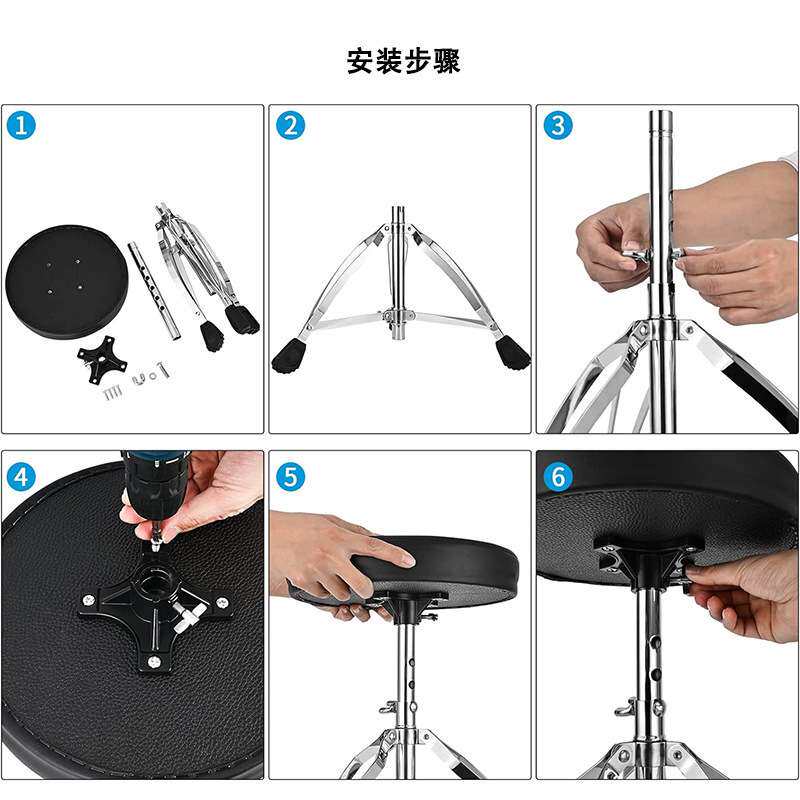 安装步骤

1

2

3

4

5

6