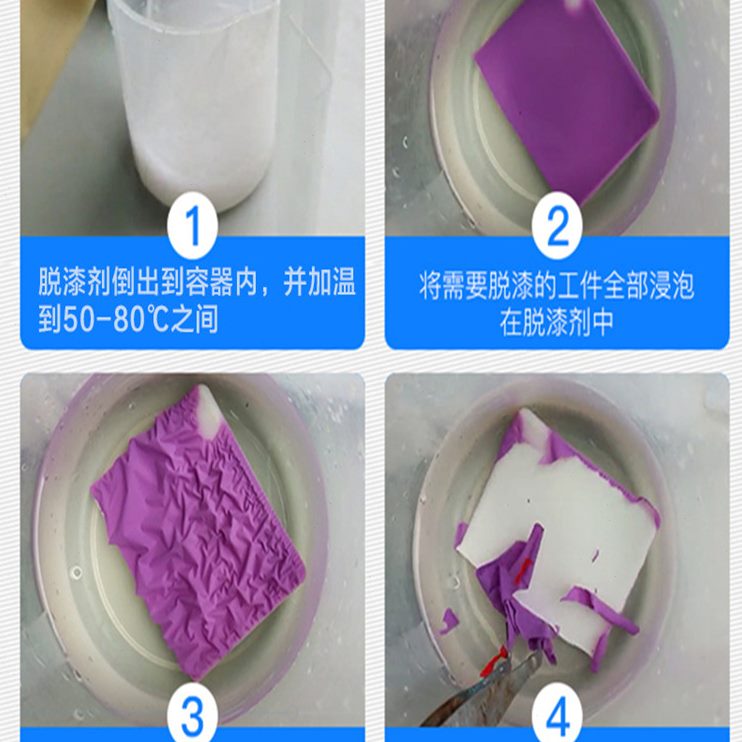 1

脱漆剂倒出到容器内，并加温到50-80℃之间

2

将需要脱漆的工件全部浸泡在脱漆剂中

3

4