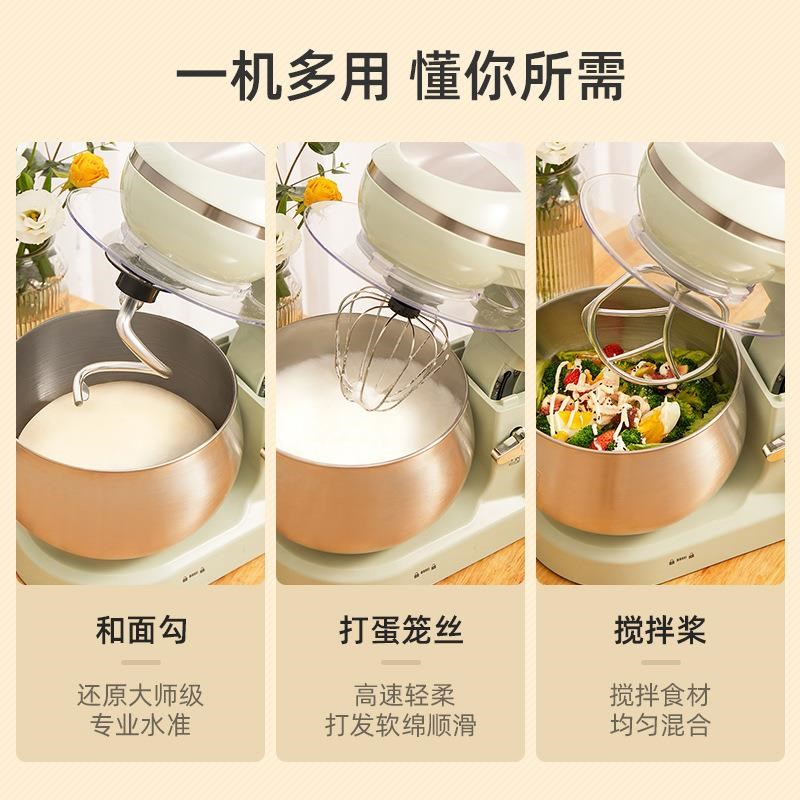 一机多用 懂你所需

和面勾

还原大师级
专业水准

打蛋笼丝

高速轻柔
打发软绵顺滑

搅拌桨

搅拌食材
均匀混合