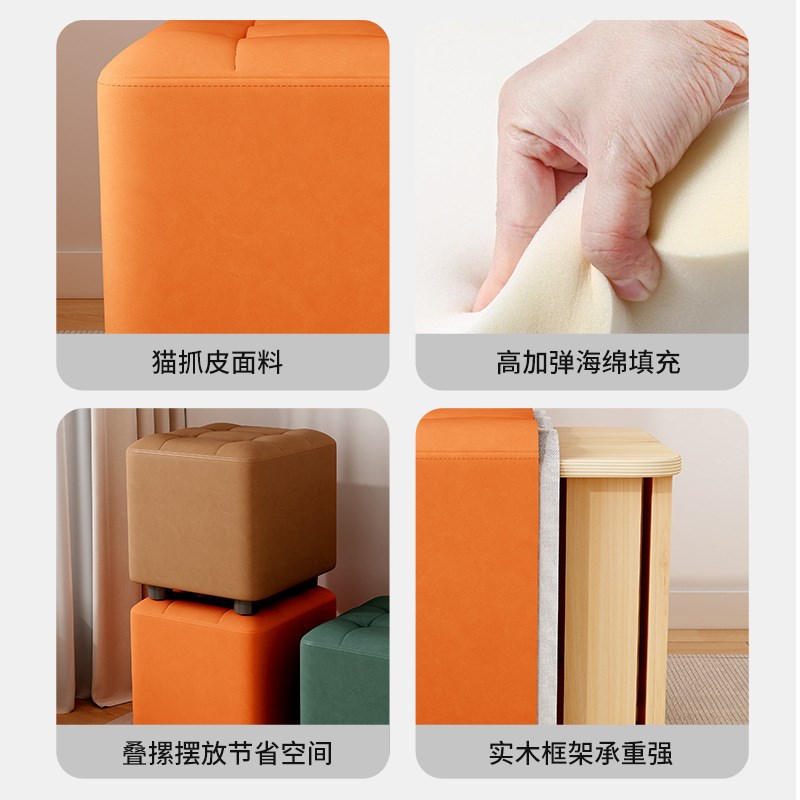 猫抓皮面料

高加弹海绵填充

叠摞摆放节省空间

实木框架承重强