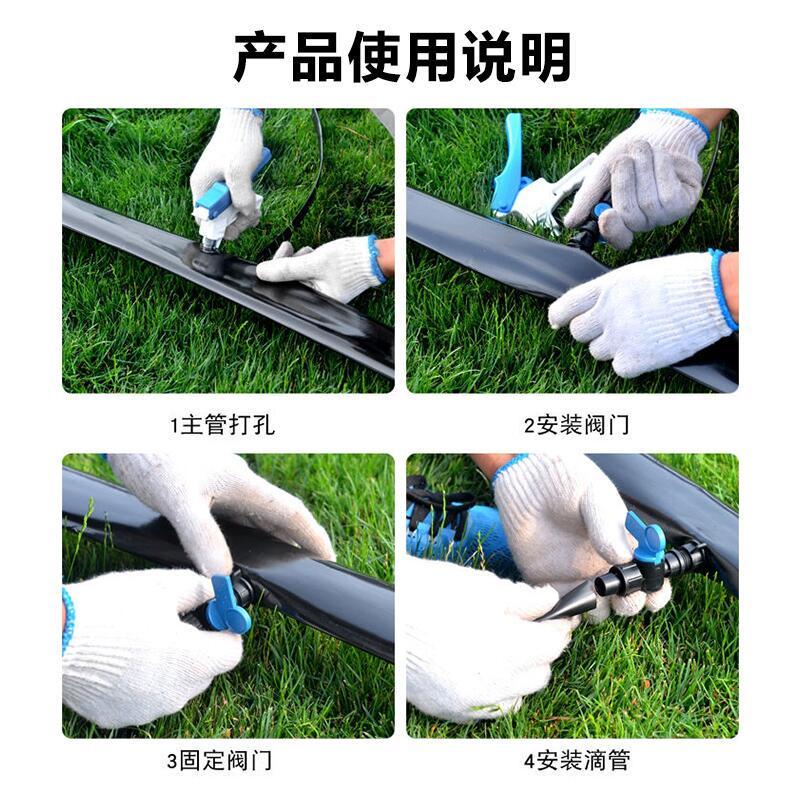 产品使用说明

1主管打孔

2安装阀门

3固定阀门

4安装滴管