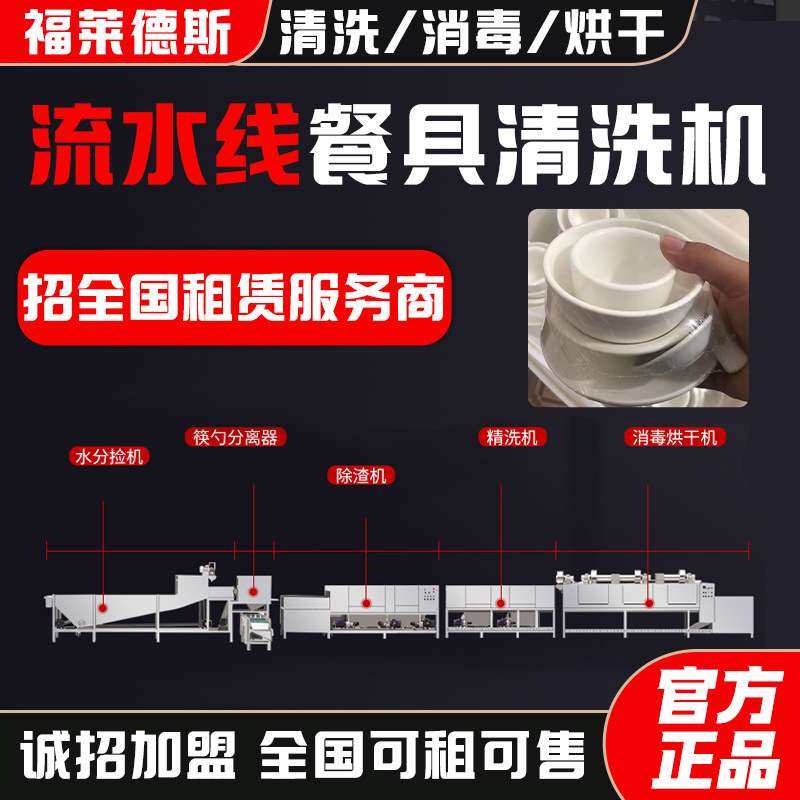 福莱德斯 清洗/消毒/烘干

流水线餐具清洗机

招全国租赁服务商

水分捡机

筷勺分离器

除渣机

精洗机

消毒烘干机

诚招加盟 全国可租可售

官方正品