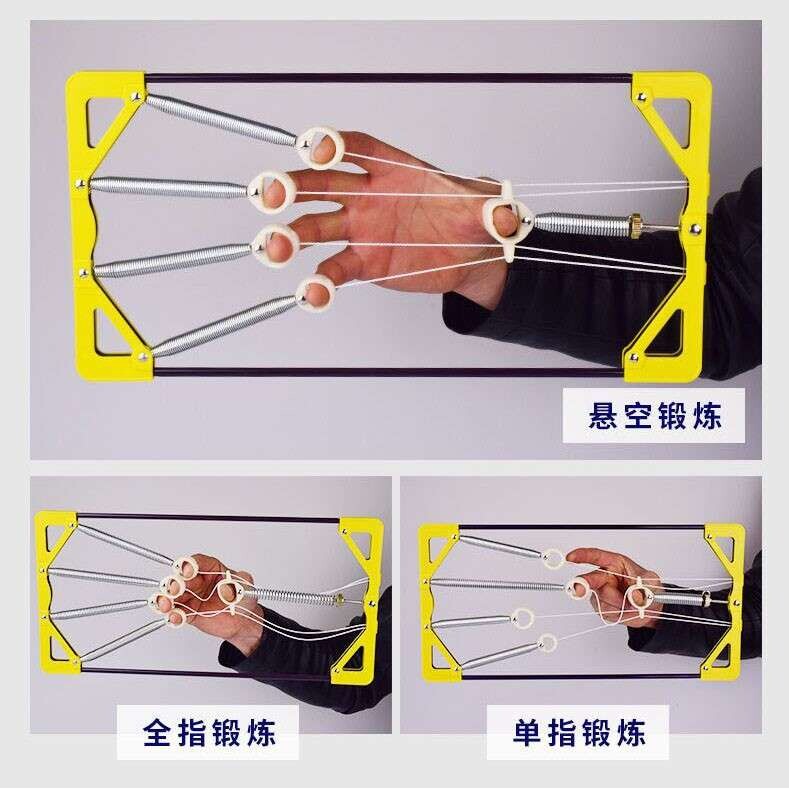 悬空锻炼

全指锻炼

单指锻炼