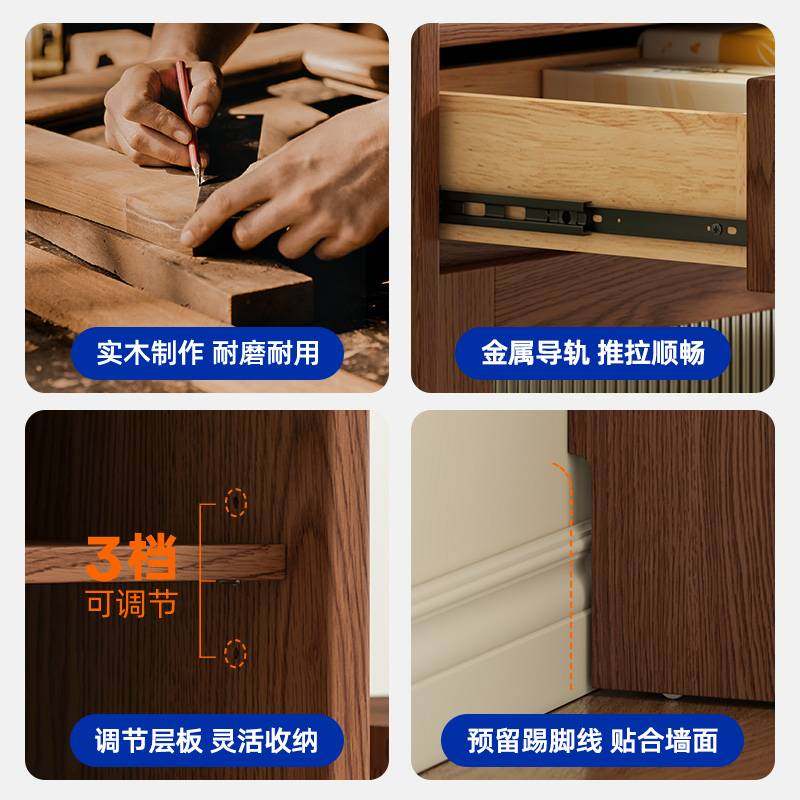 实木制作 耐磨耐用

金属导轨 推拉顺畅

3档
可调节

调节层板 灵活收纳

预留踢脚线 贴合墙面