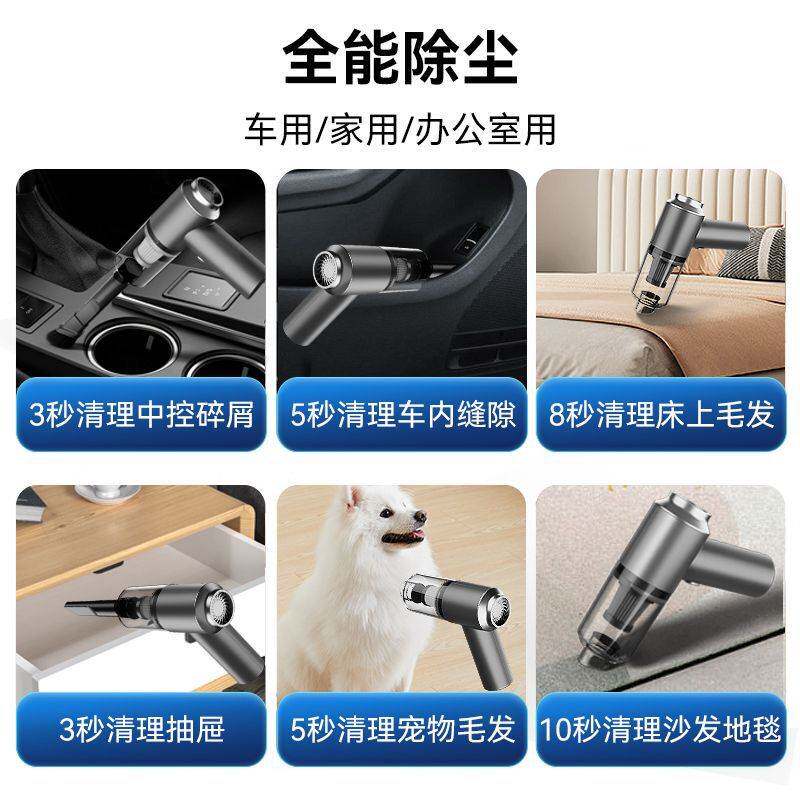 全能除尘

车用/家用/办公室用

3秒清理中控碎屑

5秒清理车内缝隙

8秒清理床上毛发

3秒清理抽屉

5秒清理宠物毛发

10秒清理沙发地毯