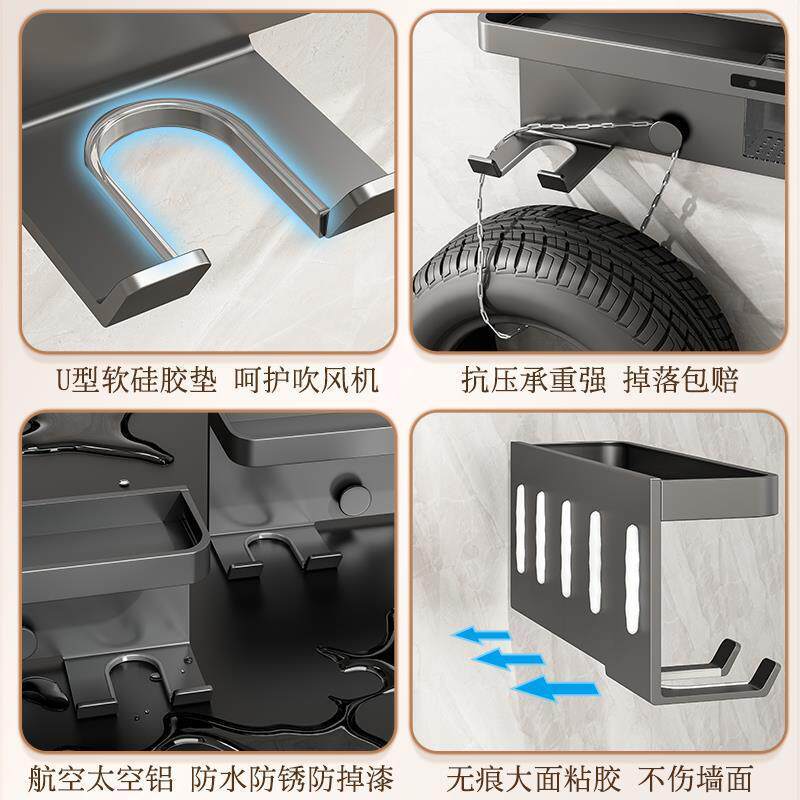 U型软硅胶垫 呵护吹风机

抗压承重强 掉落包赔

航空太空铝 防水防锈防掉漆

无痕大面粘胶 不伤墙面