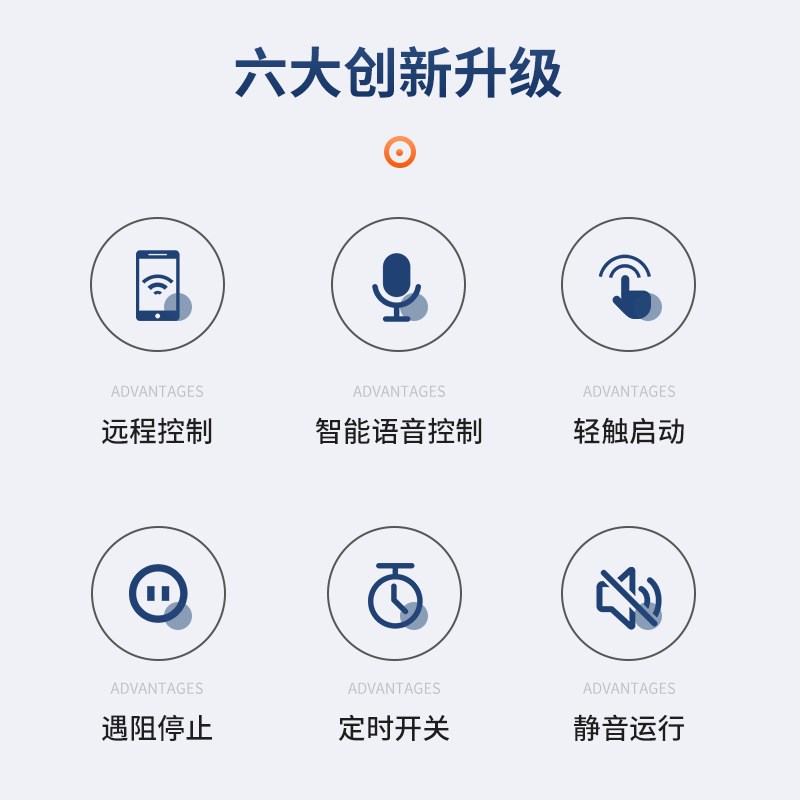 六大创新升级

ADVANTAGES
远程控制

ADVANTAGES
智能语音控制

ADVANTAGES
轻触启动

ADVANTAGES
遇阻停止

ADVANTAGES
定时开关

ADVANTAGES
静音运行