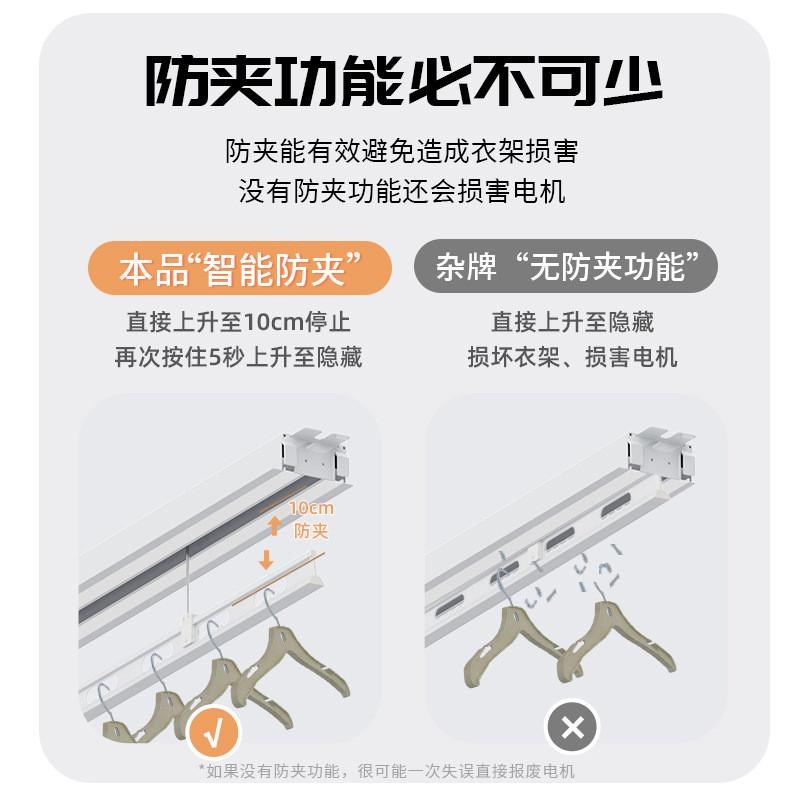 防夹功能必不可少

防夹能有效避免造成衣架损害
没有防夹功能还会损害电机

本品“智能防夹”

直接上升至10cm停止
再次按住5秒上升至隐藏

10cm
防夹

√

杂牌“无防夹功能”

直接上升至隐藏
损坏衣架、损害电机

×

*如果没有防夹功能，很可能一次失误直接报废电机