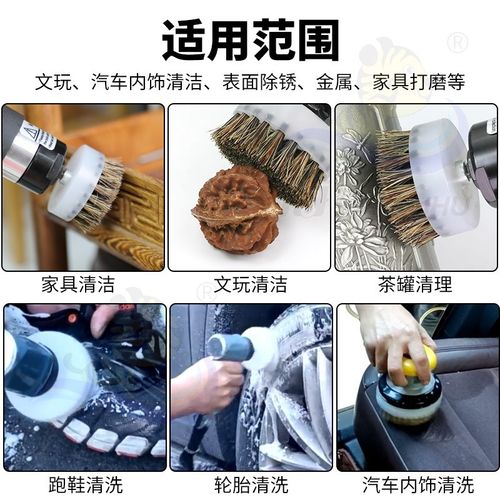 适用范围

文玩、汽车内饰清洁、表面除锈、金属、家具打磨等

家具清洁

文玩清洁

茶罐清理

跑鞋清洗

轮胎清洗

汽车内饰清洗