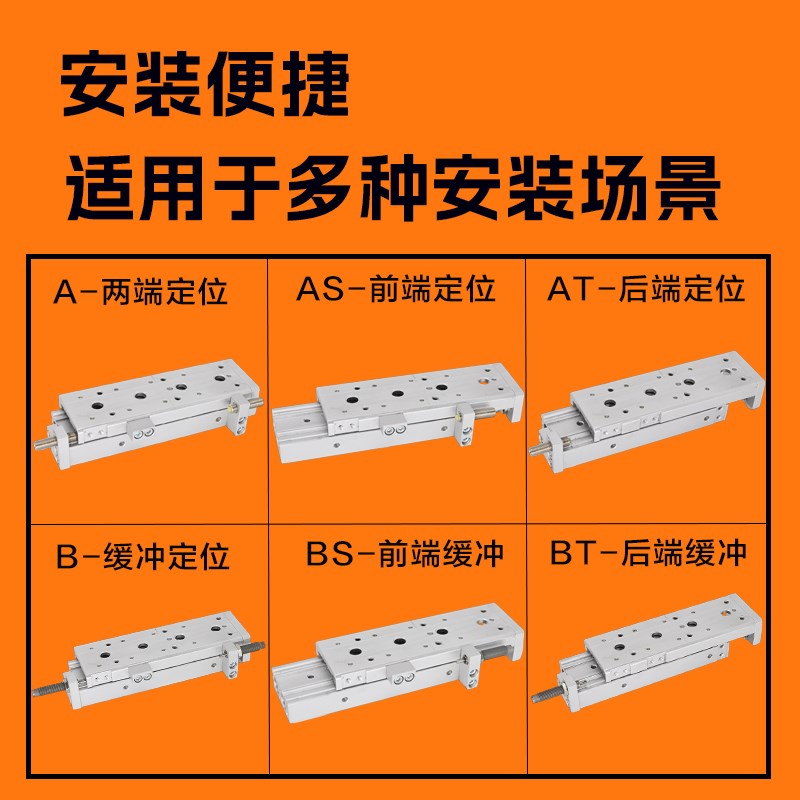 安装便捷
适用于多种安装场景

A-两端定位

AS-前端定位

AT-后端定位

B-缓冲定位

BS-前端缓冲

BT-后端缓冲