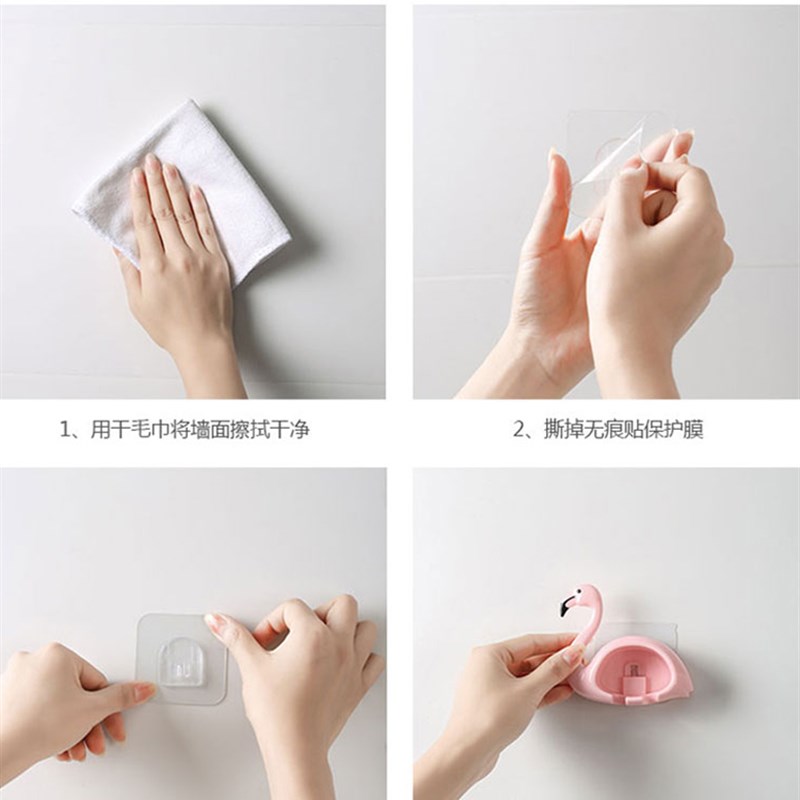 1、用干毛巾将墙面擦拭干净

2、撕掉无痕贴保护膜